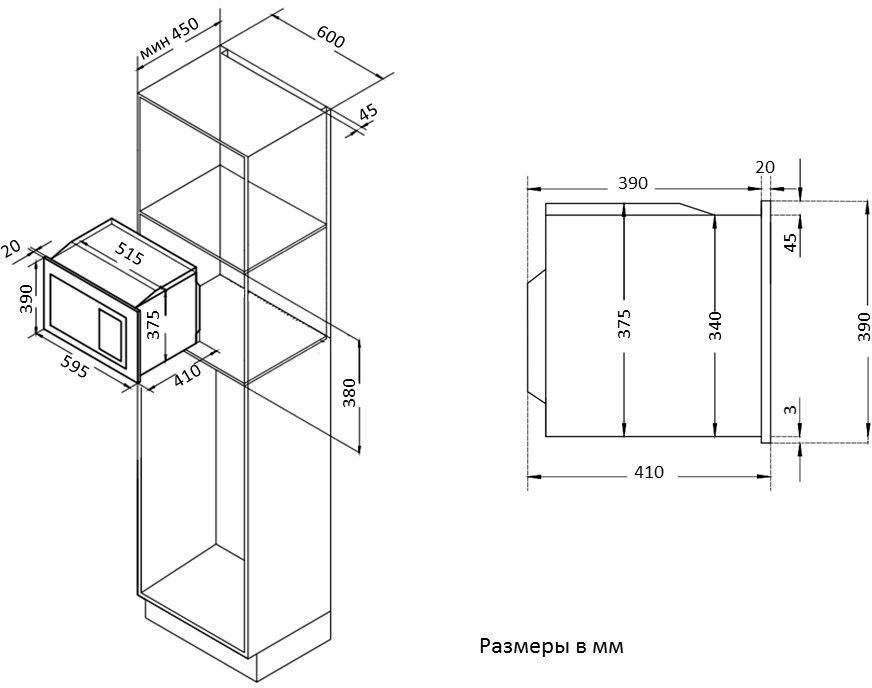 мин 450
600
45
20
515
390
375
595
410
380

390
20
45
375
340
390
3
410

Размеры в мм