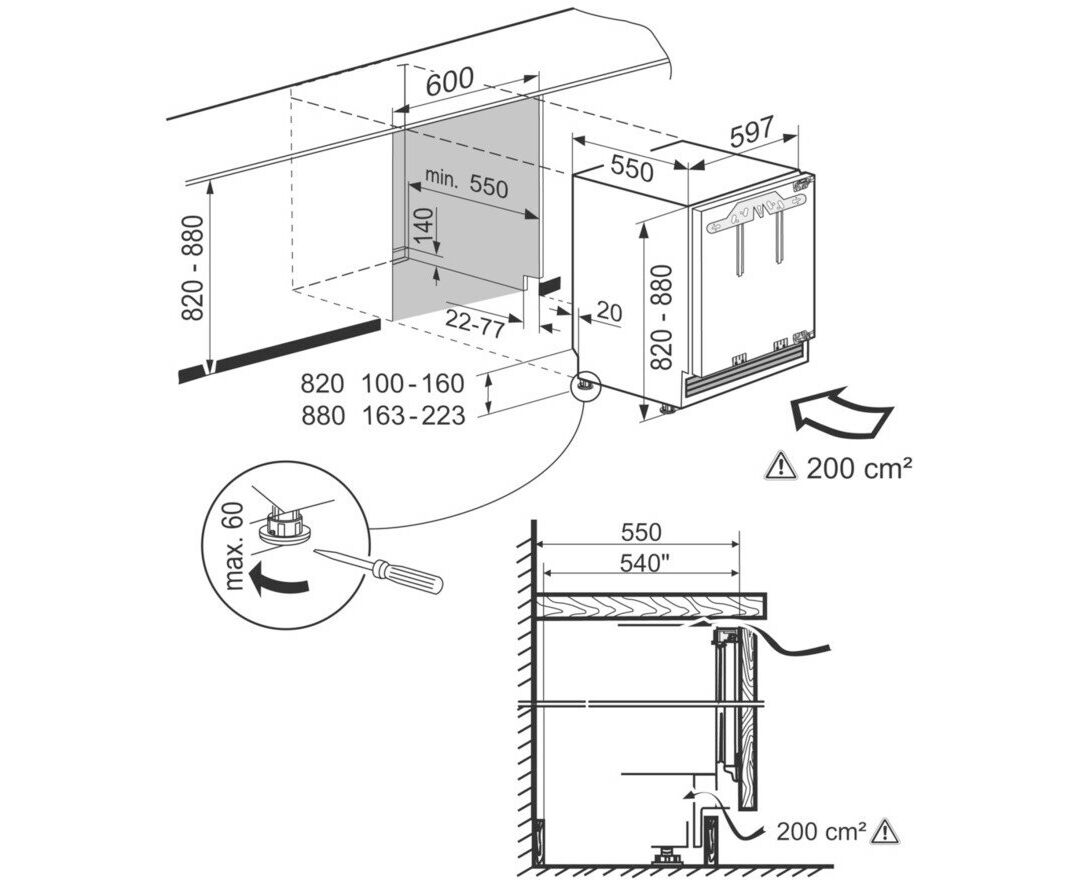 600
597
550
min. 550
140
820 - 880
820 - 880
22-77
20
820 100-160
880 163-223
⚠ 200 cm²
max. 60
550
540"
200 cm² ⚠