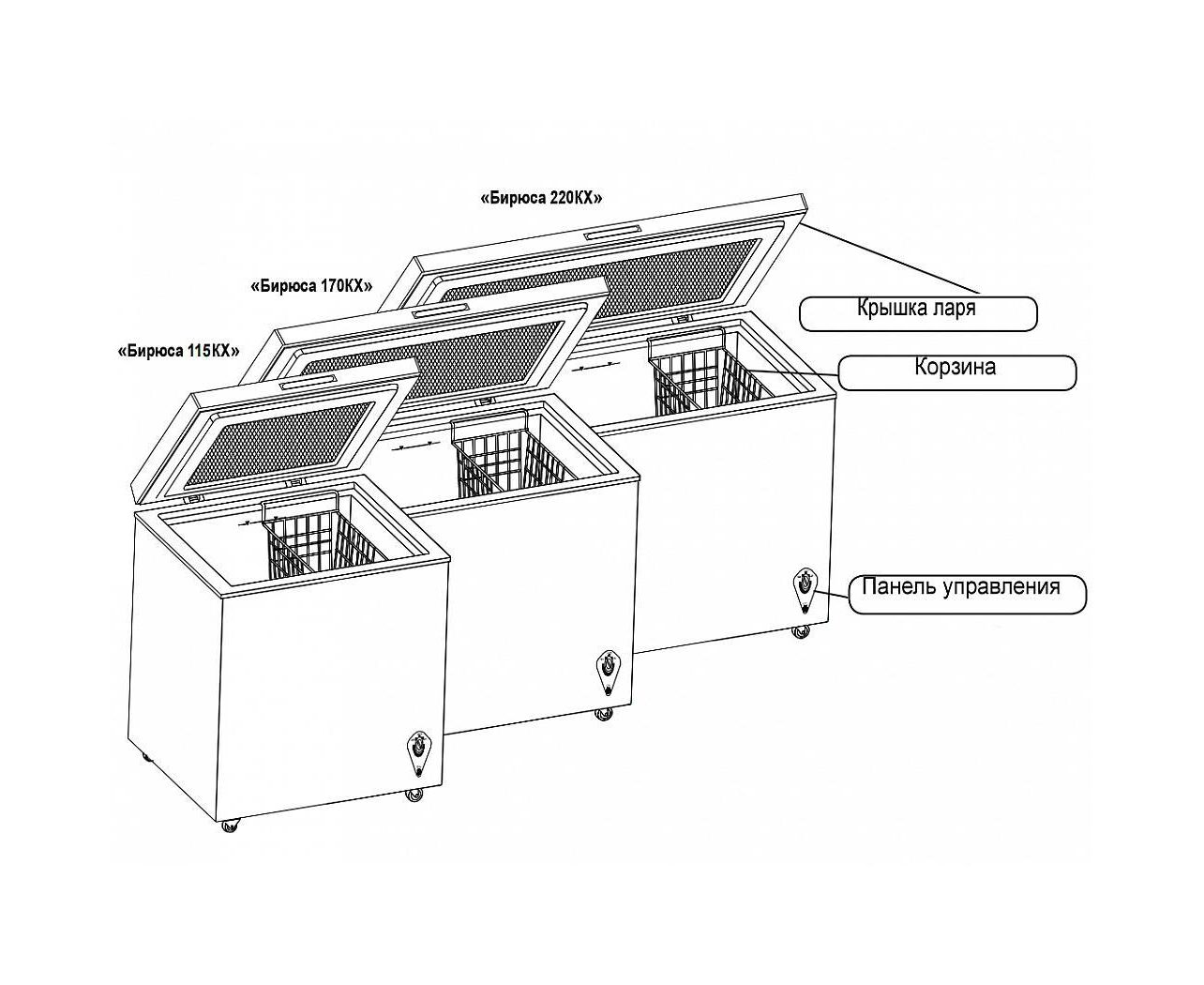 «Бирюса 220КХ»

«Бирюса 170КХ»

«Бирюса 115КХ»

Крышка ларя

Корзина

Панель управления